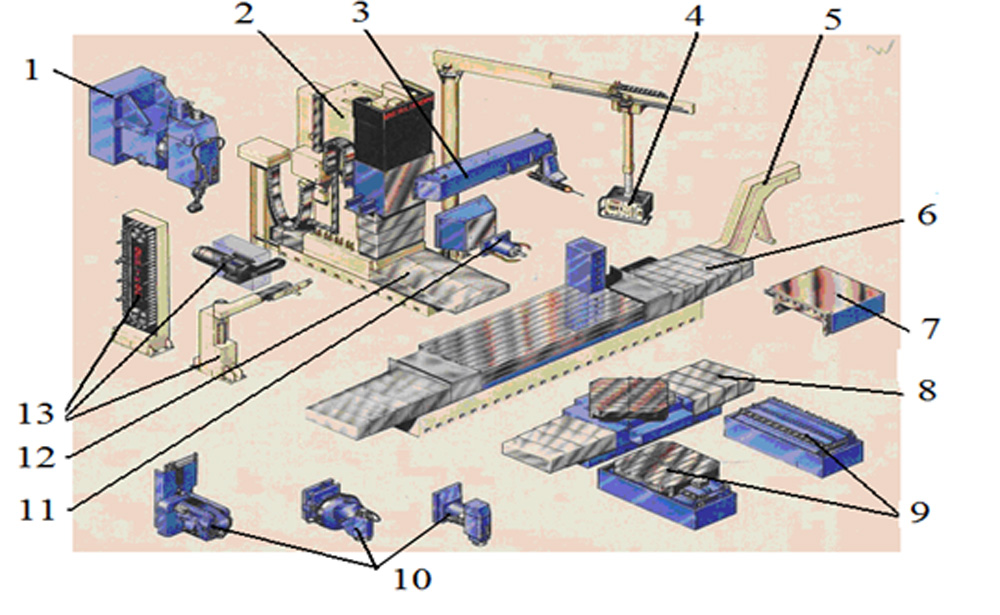 1
2
3
4
5
6
7
8
9
10
11
12
13